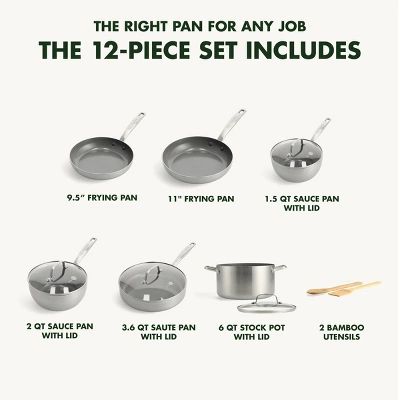 THE RIGHT PAN FOR ANY JOB
THE 12-PIECE SET INCLUDES

9.5" FRYING PAN

11" FRYING PAN

1.5 QT SAUCE PAN WITH LID

2 QT SAUCE PAN WITH LID

3.6 QT SAUTE PAN WITH LID

6 QT STOCK POT WITH LID

2 BAMBOO UTENSILS