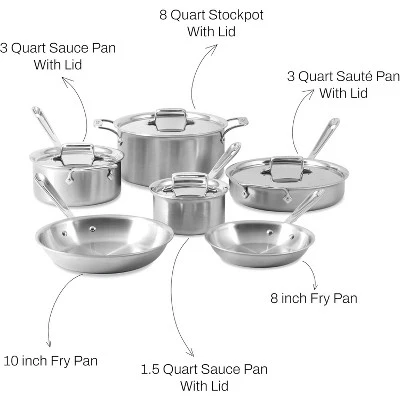 8 Quart Stockpot
With Lid

3 Quart Sauce Pan
With Lid

3 Quart Sauté Pan
With Lid

8 inch Fry Pan

10 inch Fry Pan

1.5 Quart Sauce Pan
With Lid