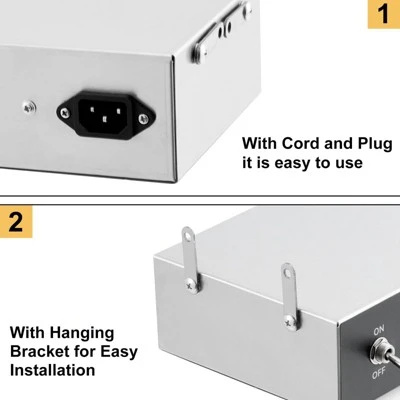 1

With Cord and Plug it is easy to use

2

With Hanging Bracket for Easy Installation

ON

OFF