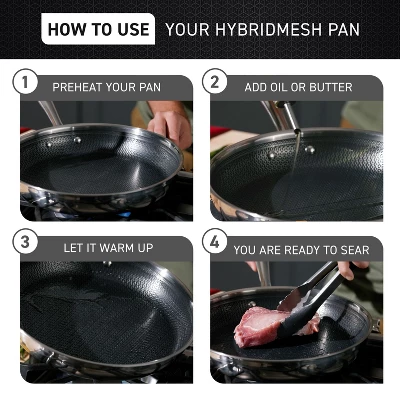 HOW TO USE YOUR HYBRIDMESH PAN

1 PREHEAT YOUR PAN

2 ADD OIL OR BUTTER

3 LET IT WARM UP

4 YOU ARE READY TO SEAR