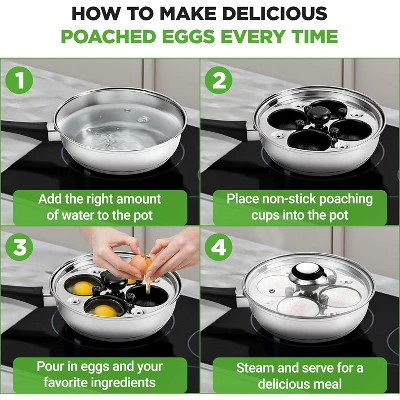 HOW TO MAKE DELICIOUS
POACHED EGGS EVERY TIME

1
Add the right amount of water to the pot

2
Place non-stick poaching cups into the pot

3
Pour in eggs and your favorite ingredients

4
Steam and serve for a delicious meal