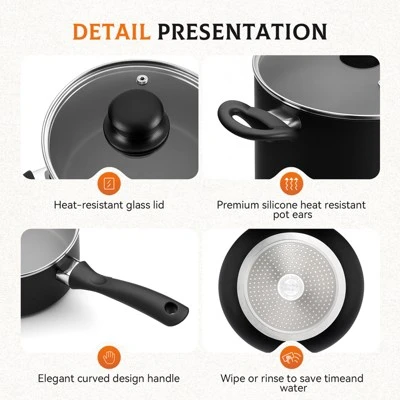 DETAIL PRESENTATION

Heat-resistant glass lid

Premium silicone heat resistant pot ears

Elegant curved design handle

Wipe or rinse to save timeand water